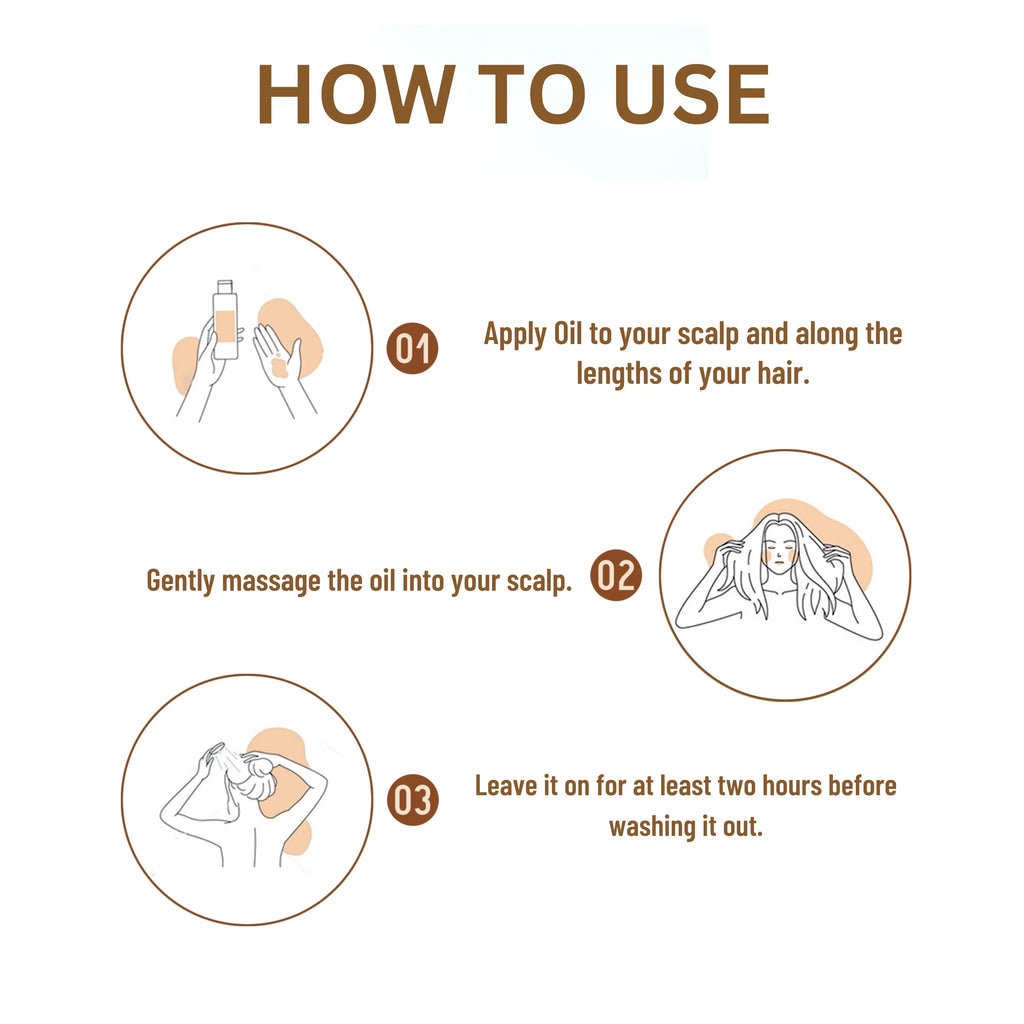 HOW TO USE

01 Apply Oil to your scalp and along the lengths of your hair.

Gently massage the oil into your scalp. 02

03 Leave it on for at least two hours before washing it out.