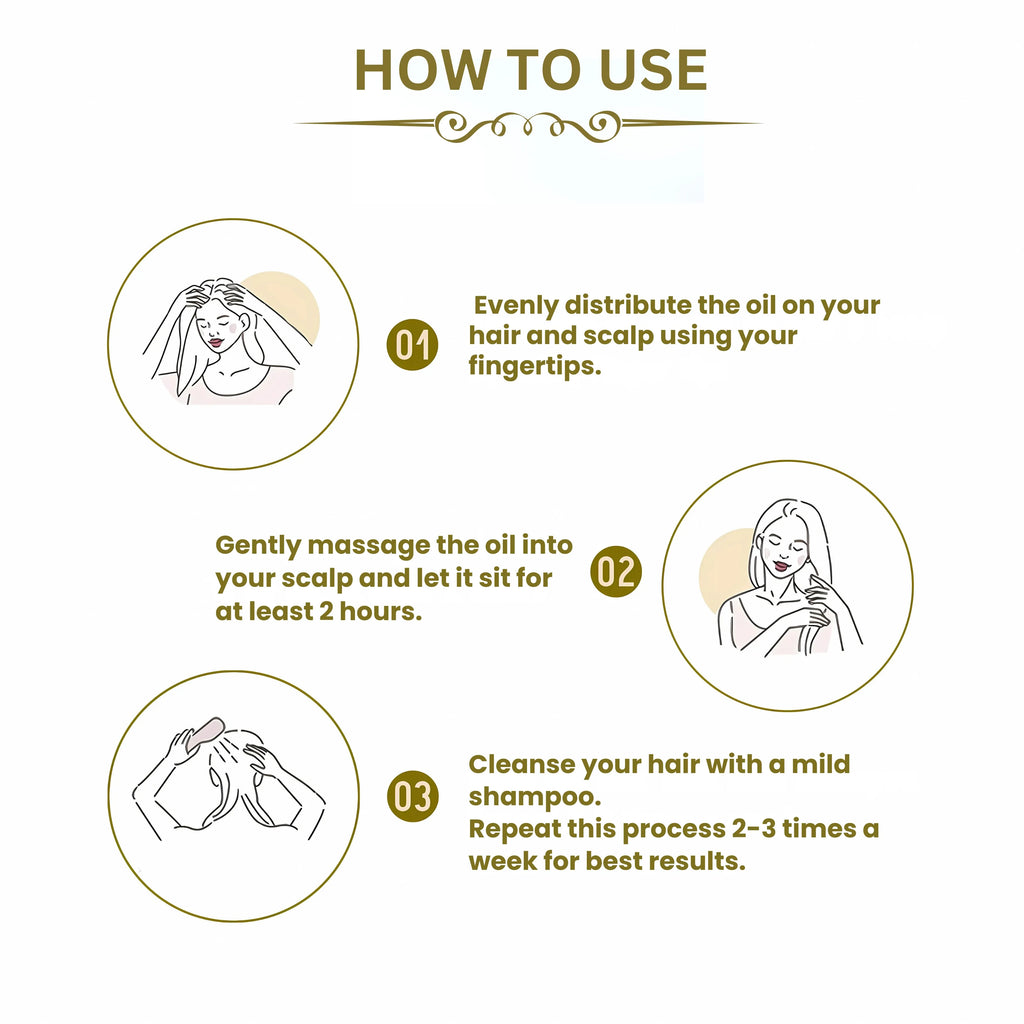 HOW TO USE

01 Evenly distribute the oil on your hair and scalp using your fingertips.

Gently massage the oil into your scalp and let it sit for at least 2 hours. 02

03 Cleanse your hair with a mild shampoo.
Repeat this process 2-3 times a week for best results.