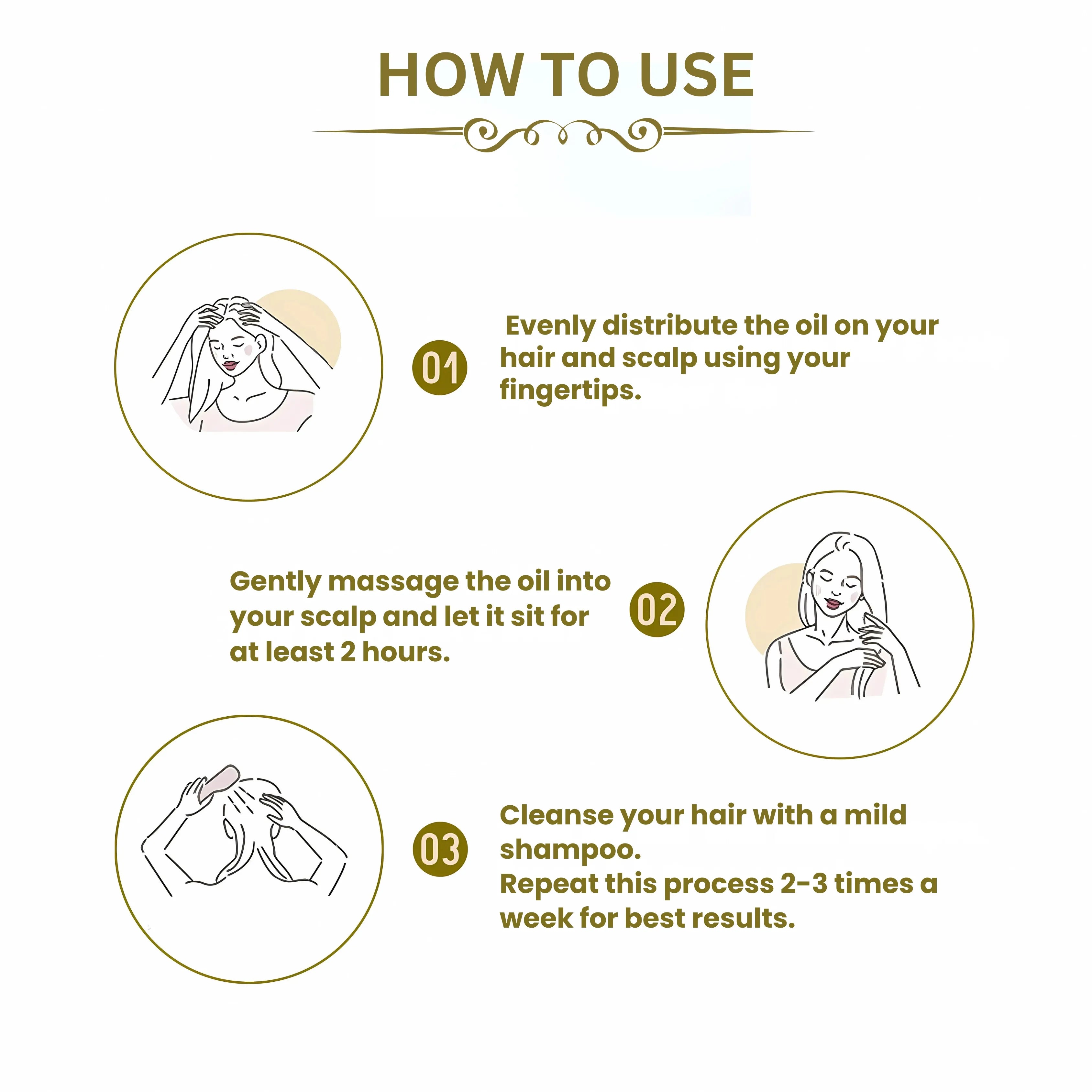 HOW TO USE

01

Evenly distribute the oil on your hair and scalp using your fingertips.

Gently massage the oil into your scalp and let it sit for at least 2 hours.

02

03

Cleanse your hair with a mild shampoo.
Repeat this process 2-3 times a week for best results.